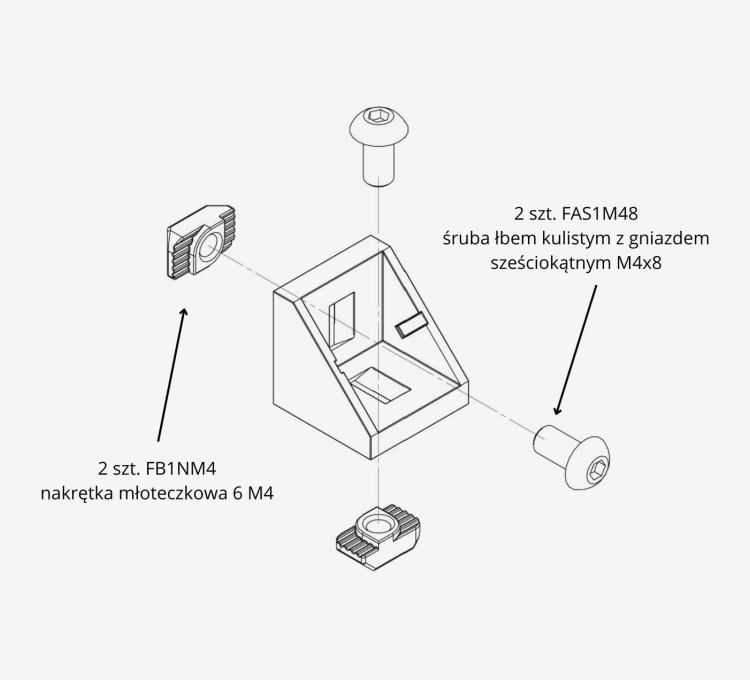 2 szt. FAS1M48
śruba łbem kulistym z gniazdem sześciokątnym M4x8

2 szt. FB1NM4
nakrętka młoteczkowa 6 M4